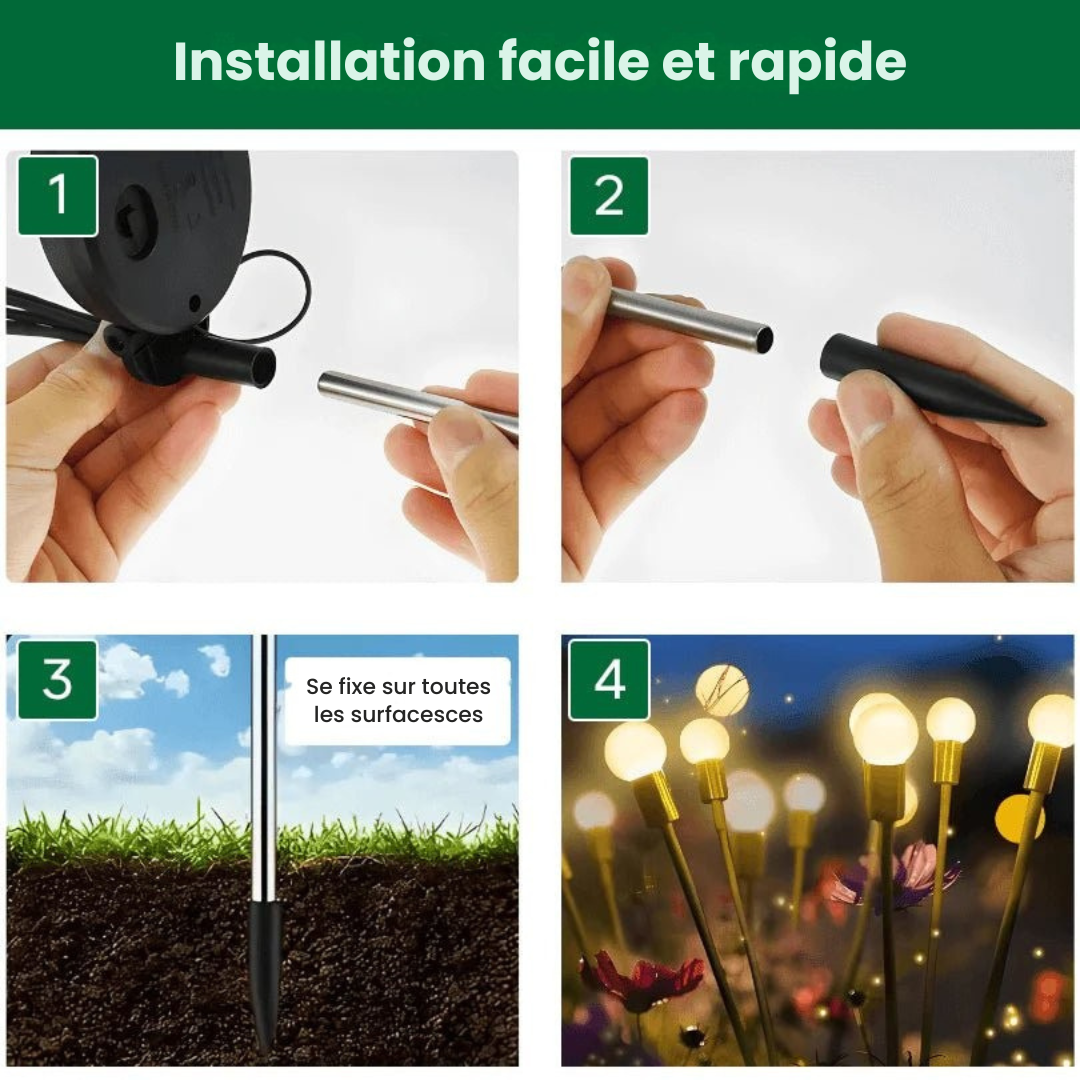 Installation facile et rapide

1

2

3

Se fixe sur toutes les surfacesces

4