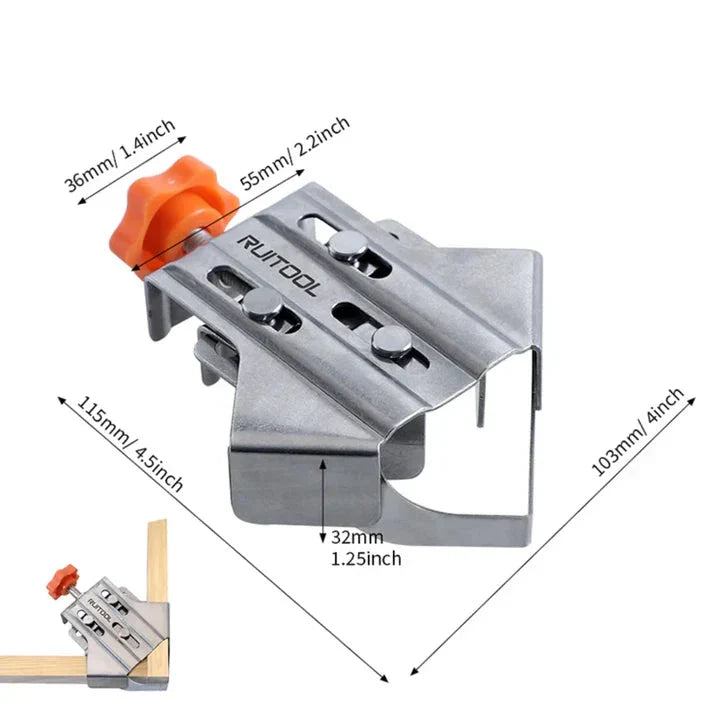 36mm/ 1.4inch

55mm/ 2.2inch

RUITOOL

115mm/ 4.5inch

103mm/ 4inch

32mm
1.25inch

RUITOOL